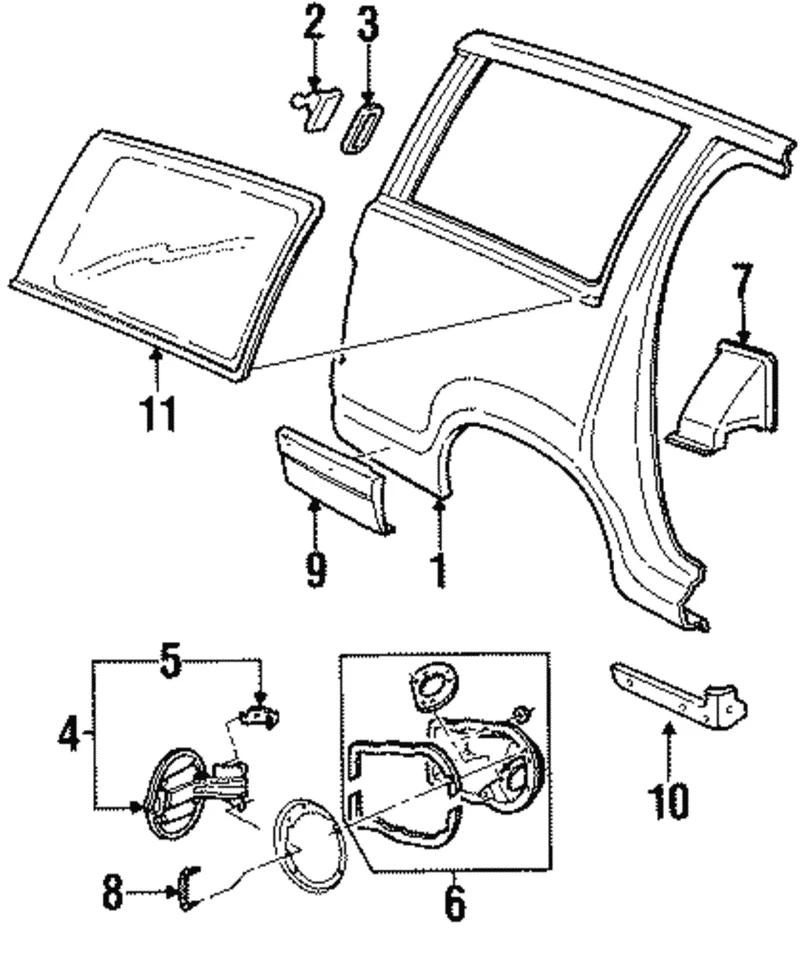 2
3
7
11
9
1
5
4
10
8
6