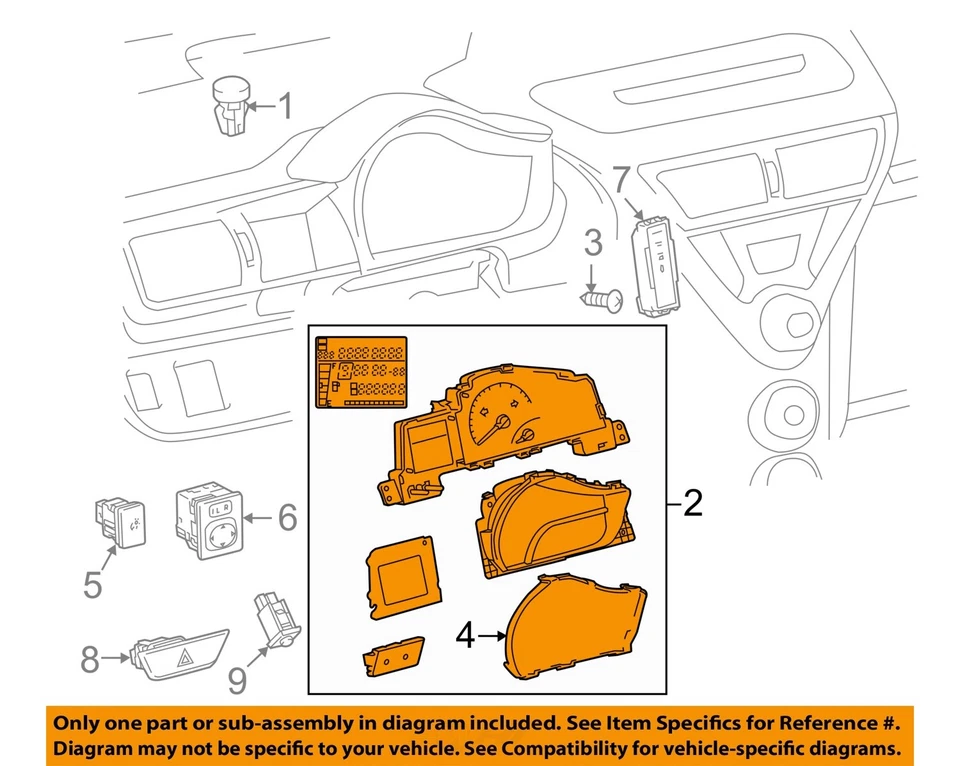 1
7
3
2
6
5
4
8
9

Only one part or sub-assembly in diagram included. See Item Specifics for Reference #.
Diagram may not be specific to your vehicle. See Compatibility for vehicle-specific diagrams.