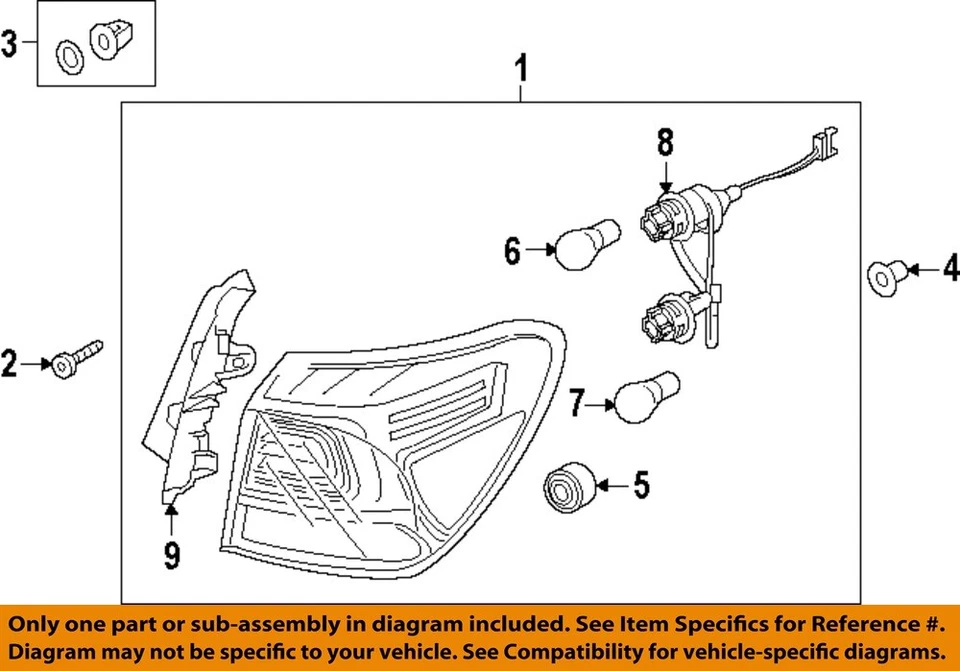 3
1
8
6
4
2
7
5
9

Only one part or sub-assembly in diagram included. See Item Specifics for Reference #.
Diagram may not be specific to your vehicle. See Compatibility for vehicle-specific diagrams.