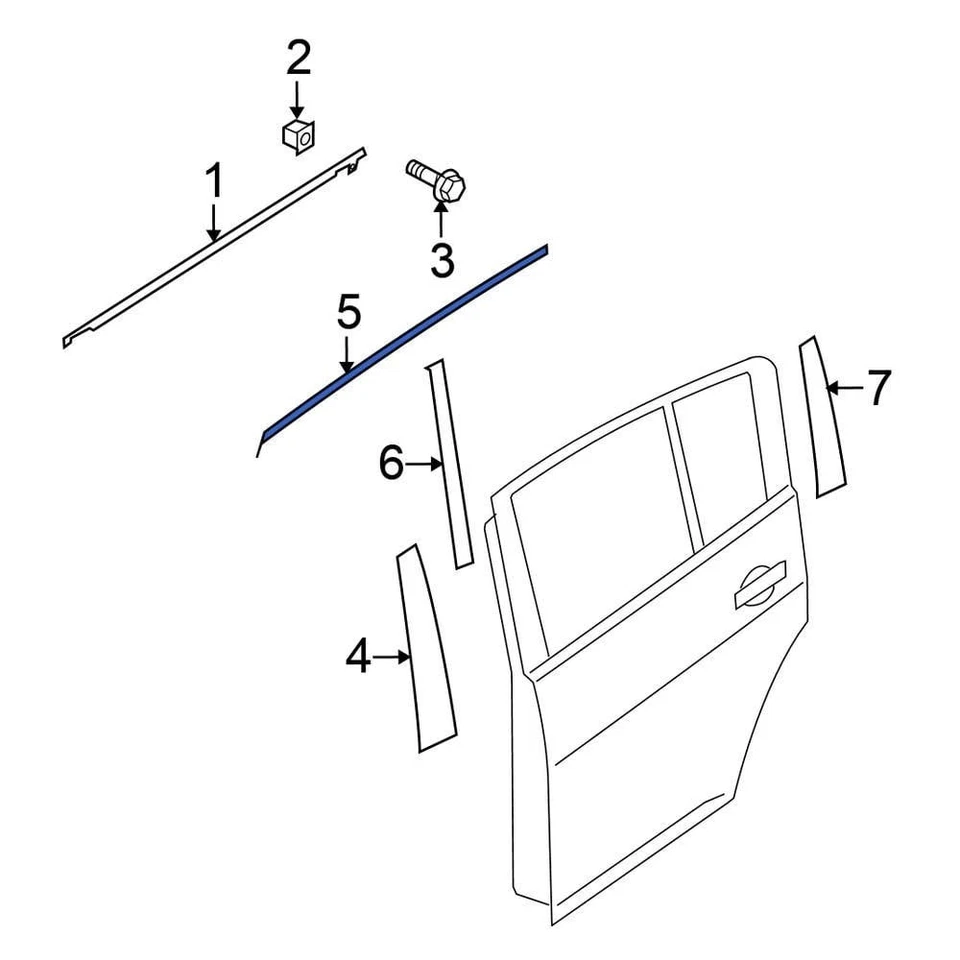 2
1
3
5
7
6
4