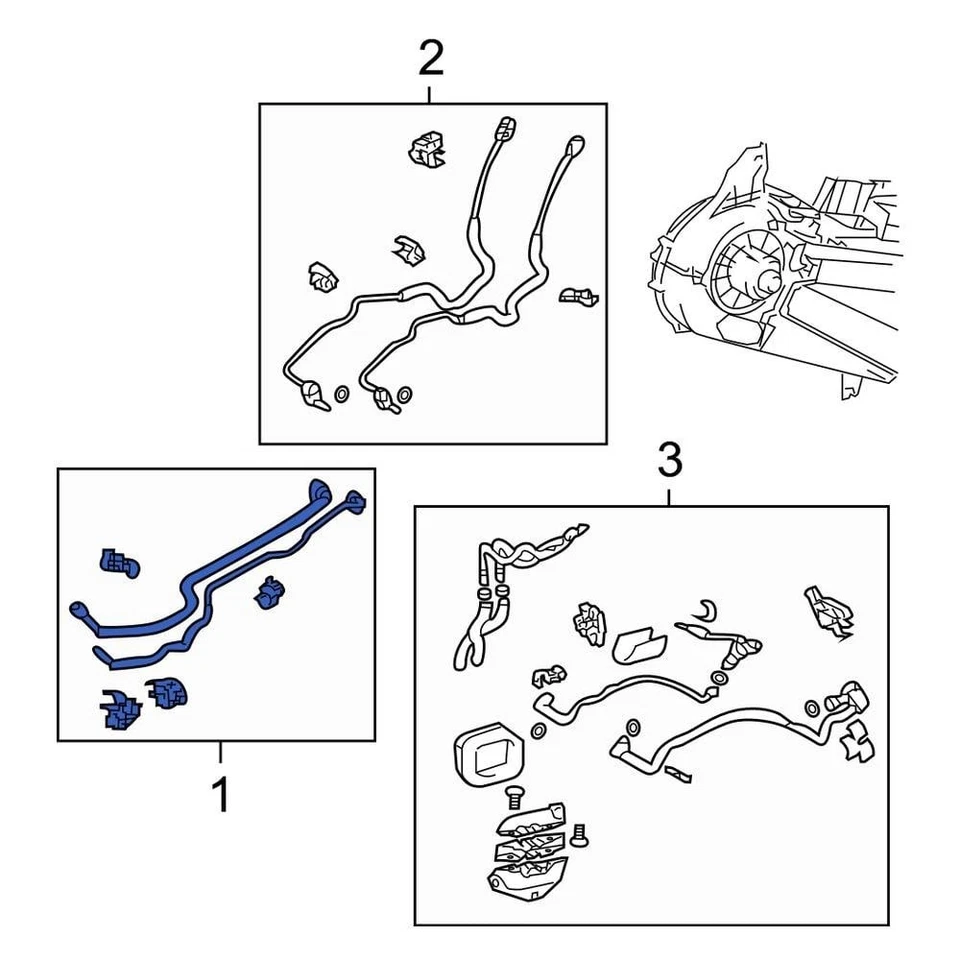 2

3

1