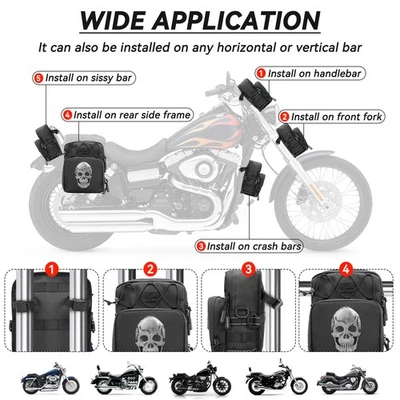 WIDE APPLICATION

It can also be installed on any horizontal or vertical bar

5 Install on sissy bar

1 Install on handlebar

4 Install on rear side frame

2 Install on front fork

3 Install on crash bars

1

2

3

4