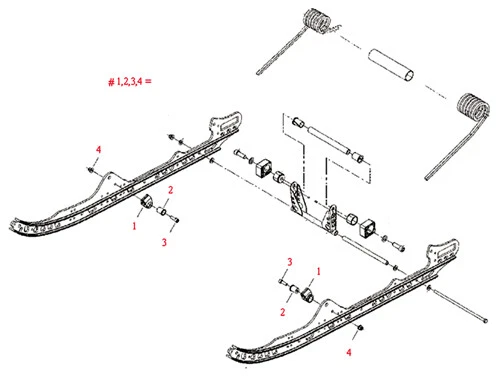 # 1,2,3,4 =

4

2

1

3

3

1

2

4