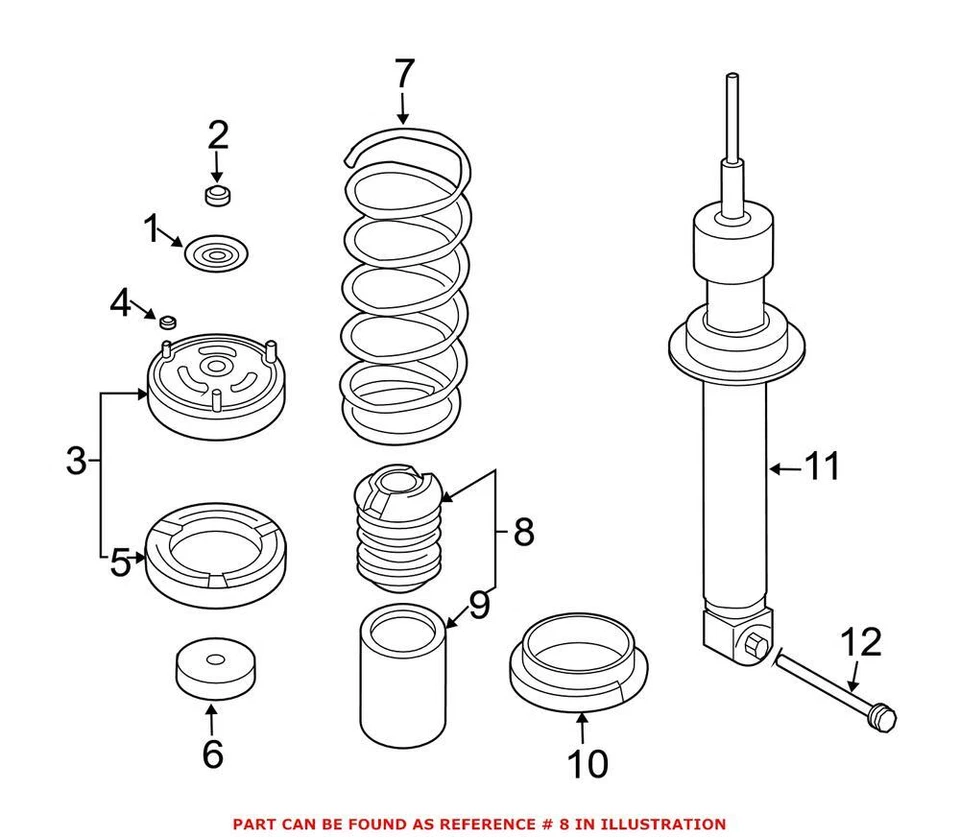 7
2
1
4
3
5
6
8
9
10
11
12

PART CAN BE FOUND AS REFERENCE # 8 IN ILLUSTRATION