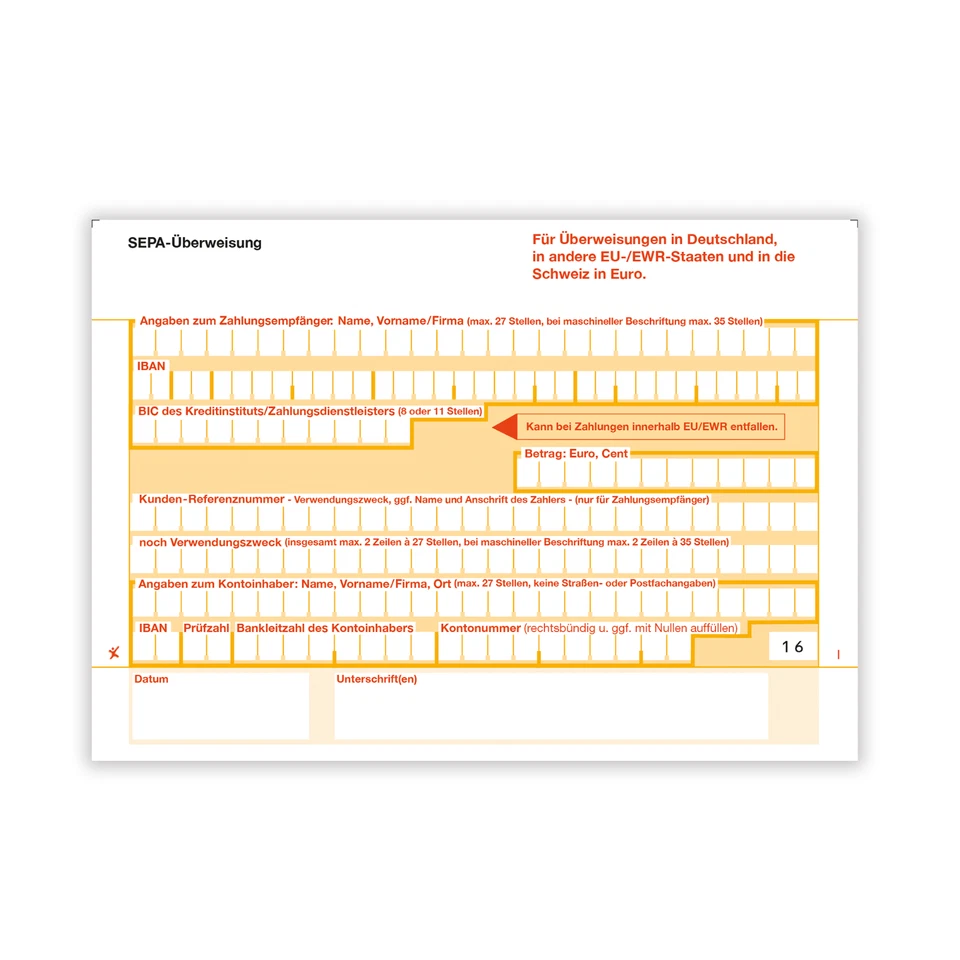 SEPA-Überweisung

Für Überweisungen in Deutschland, in andere EU-/EWR-Staaten und in die Schweiz in Euro.

Angaben zum Zahlungsempfänger: Name, Vorname/Firma (max. 27 Stellen, bei maschineller Beschriftung max. 35 Stellen)

IBAN

BIC des Kreditinstituts/Zahlungsdienstleisters (8 oder 11 Stellen)

Kann bei Zahlungen innerhalb EU/EWR entfallen.

Betrag: Euro, Cent

Kunden-Referenznummer - Verwendungszweck, ggf. Name und Anschrift des Zahlers - (nur für Zahlungsempfänger)

noch Verwendungszweck (insgesamt max. 2 Zeilen à 27 Stellen, bei maschineller Beschriftung max. 2 Zeilen à 35 Stellen)

Angaben zum Kontoinhaber: Name, Vorname/Firma, Ort (max. 27 Stellen, keine Straßen- oder Postfachangaben)

IBAN Prüfzahl Bankleitzahl des Kontoinhabers Kontonummer (rechtsbündig u. ggf. mit Nullen auffüllen)

16

Datum

Unterschrift(en)