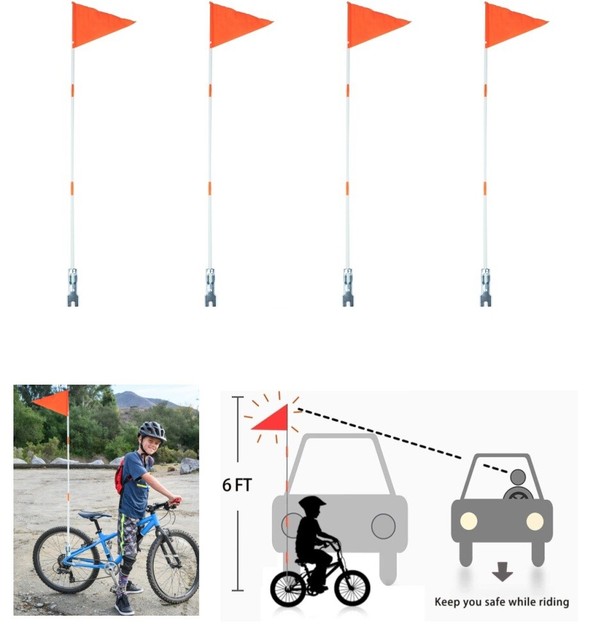 6 FT

Keep you safe while riding