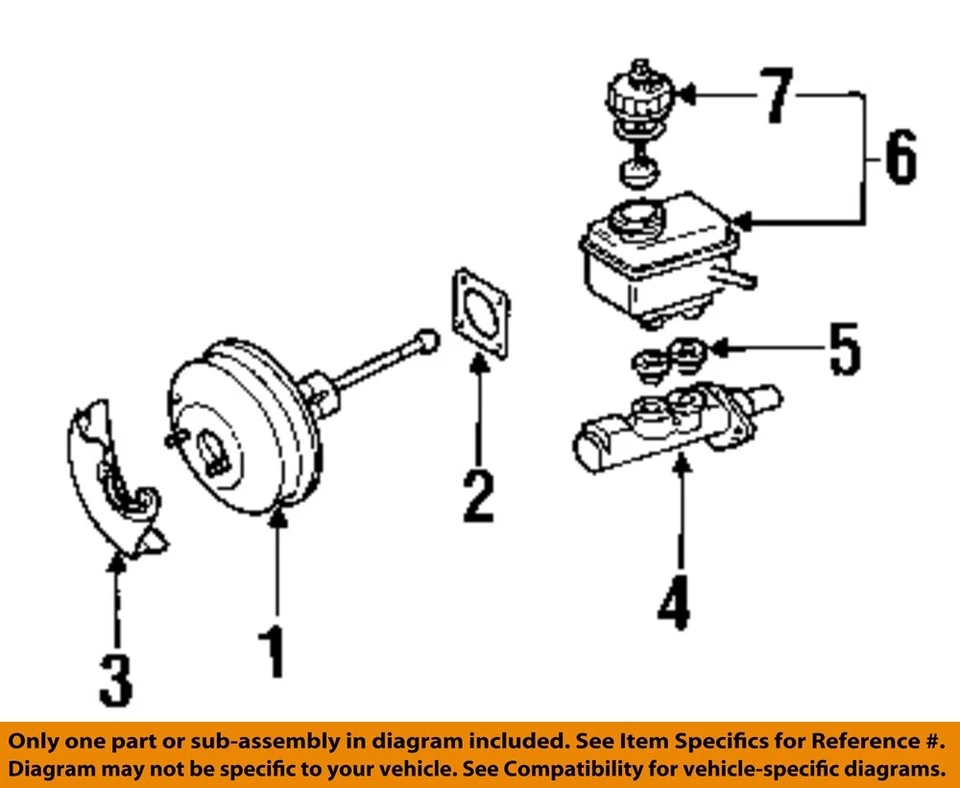 7
6
5
2
4
3
1

Only one part or sub-assembly in diagram included. See Item Specifics for Reference #.
Diagram may not be specific to your vehicle. See Compatibility for vehicle-specific diagrams.