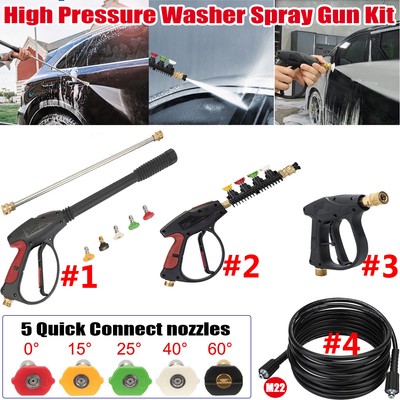 High Pressure Washer Spray Gun Kit

#1

#2

#3

5 Quick Connect nozzles

0°

15°

25°

40°

60°

#4

M22