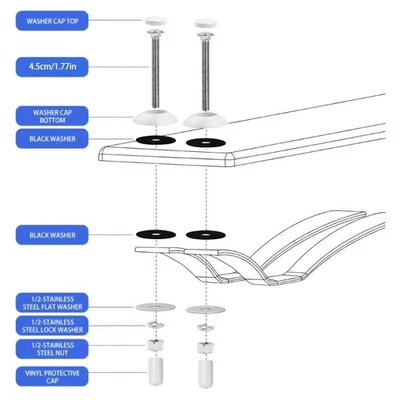 WASHER CAP TOP

4.5cm/1.77in

WASHER CAP BOTTOM

BLACK WASHER

BLACK WASHER

1/2-STAINLESS STEEL FLAT WASHER

1/2-STAINLESS STEEL LOCK WASHER

1/2-STAINLESS STEEL NUT

VINYL PROTECTIVE CAP