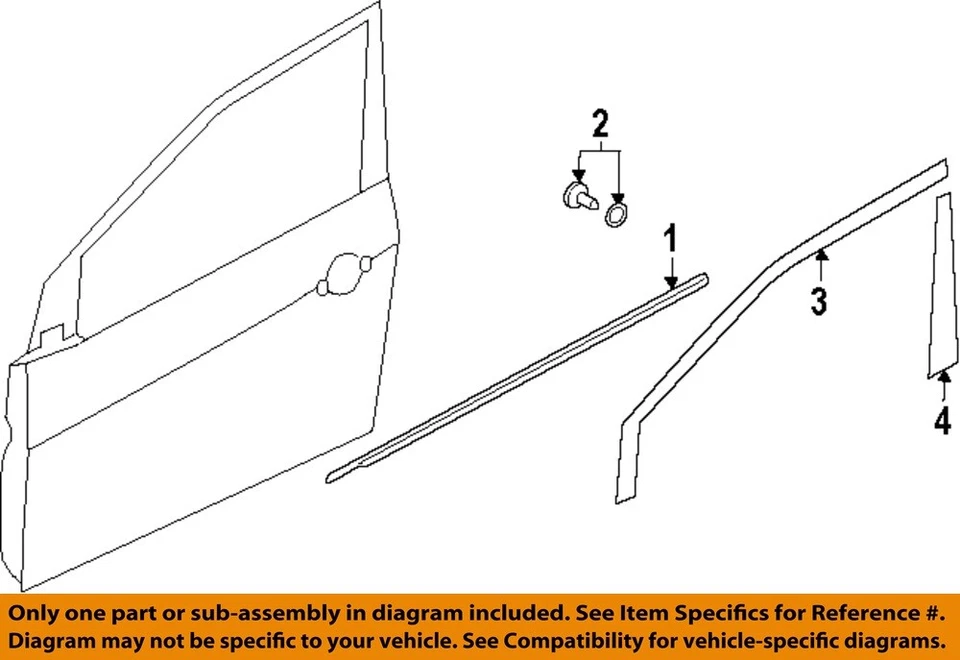 2

1

3

4

Only one part or sub-assembly in diagram included. See Item Specifics for Reference #.
Diagram may not be specific to your vehicle. See Compatibility for vehicle-specific diagrams.