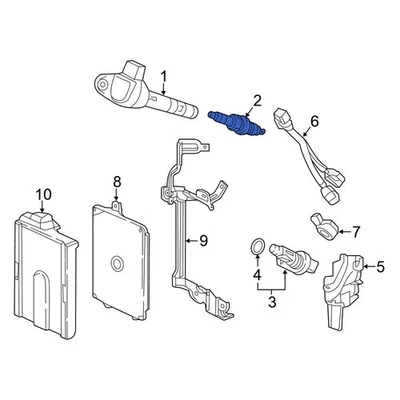 1
2
6
8
10
9
7
5
4
3