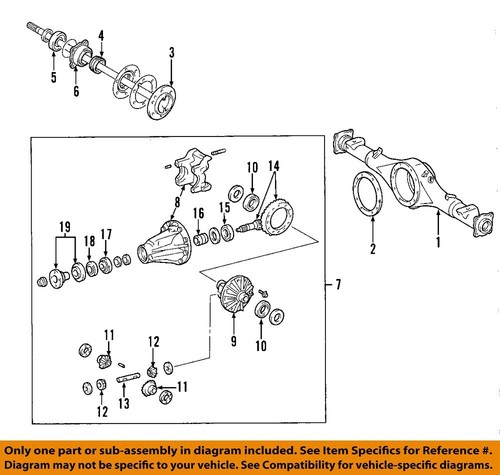 4
3
5
6
10
14
8
16
15
19
18
17
2
1
7
9
10
11
12
11
12
13

Only one part or sub-assembly in diagram included. See Item Specifics for Reference #.
Diagram may not be specific to your vehicle. See Compatibility for vehicle-specific diagrams.