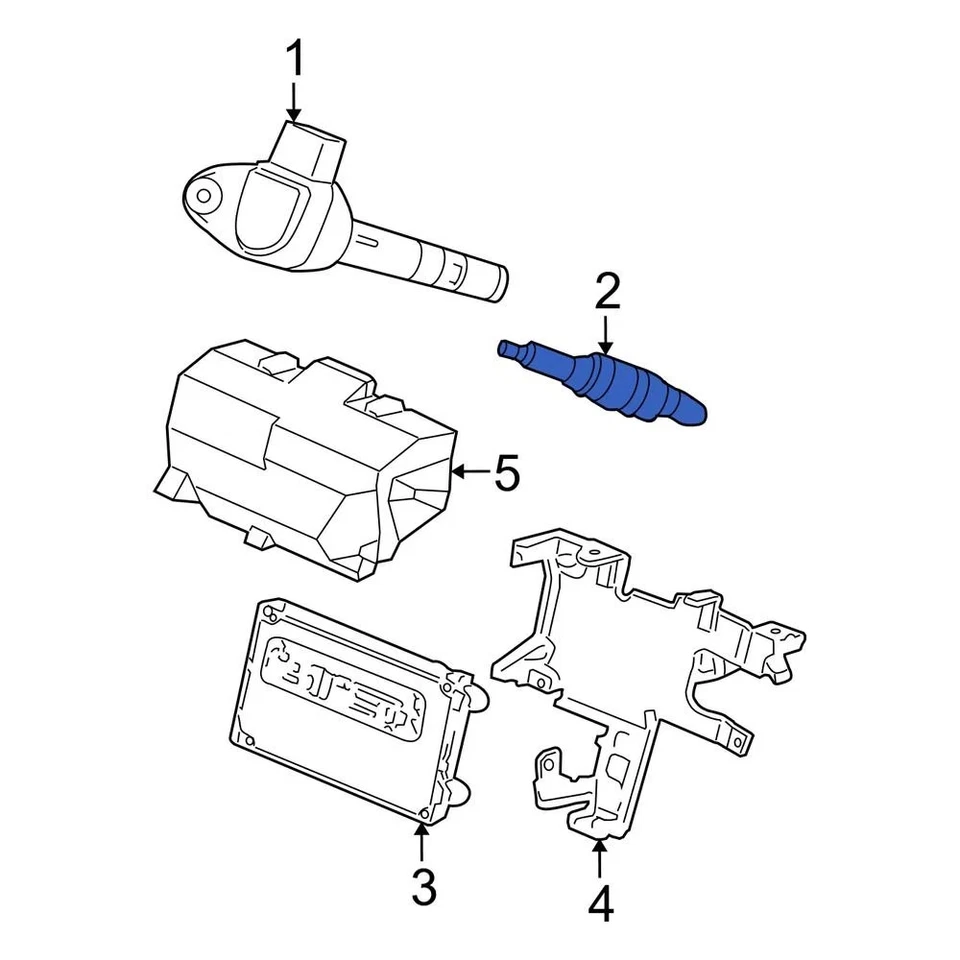 1

2

5

3

4