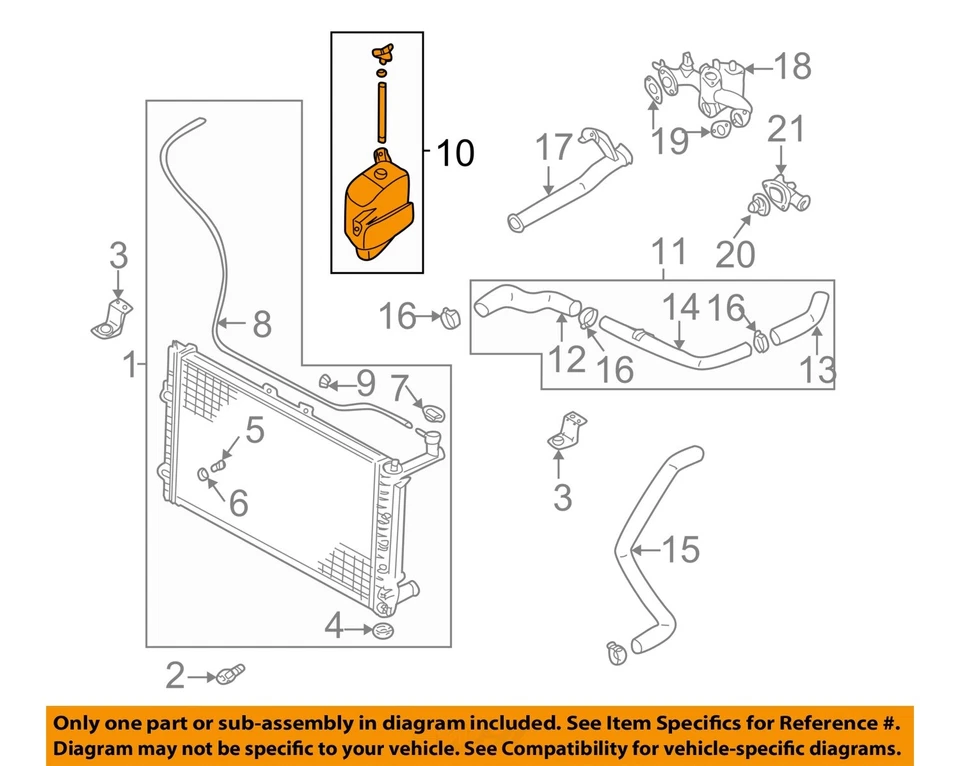 10
18
19
21
17
20
11
3
8
16
14
16
12
16
13
1
9
7
5
6
3
15
4
2

Only one part or sub-assembly in diagram included. See Item Specifics for Reference #. Diagram may not be specific to your vehicle. See Compatibility for vehicle-specific diagrams.