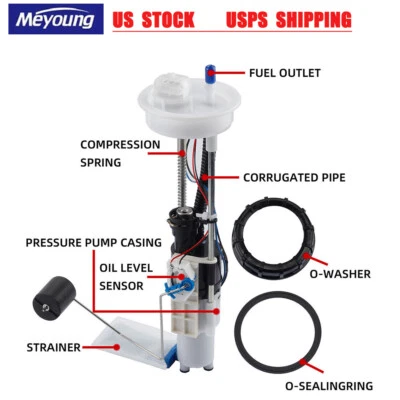 Meyoung US STOCK USPS SHIPPING

FUEL OUTLET

COMPRESSION SPRING

CORRUGATED PIPE

PRESSURE PUMP CASING

OIL LEVEL SENSOR

O-WASHER

STRAINER

O-SEALINGRING