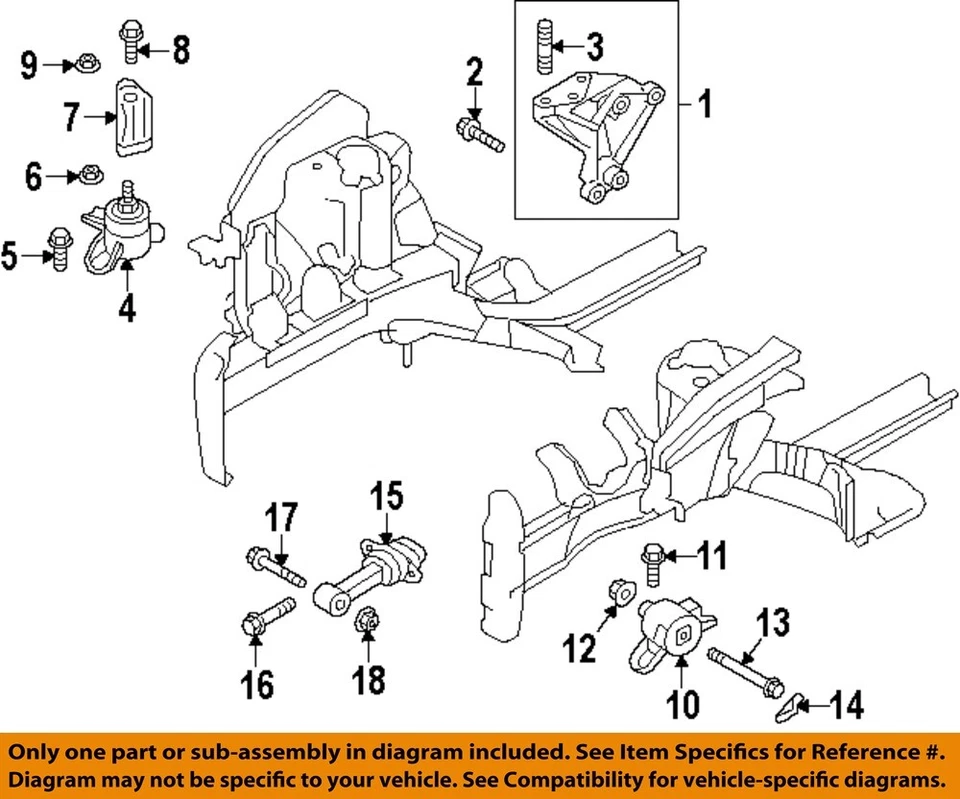 9
8
7
6
5
4
2
3
1
17
15
16
18
11
12
13
10
14

Only one part or sub-assembly in diagram included. See Item Specifics for Reference #.
Diagram may not be specific to your vehicle. See Compatibility for vehicle-specific diagrams.