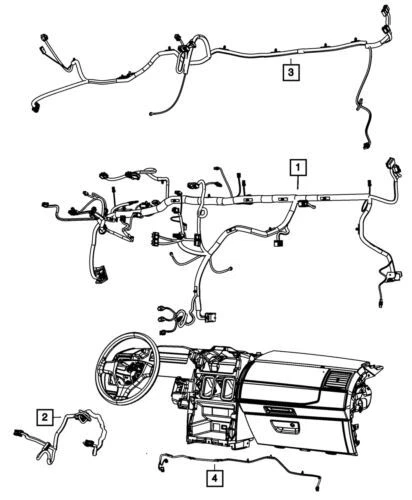 3

1

2

4