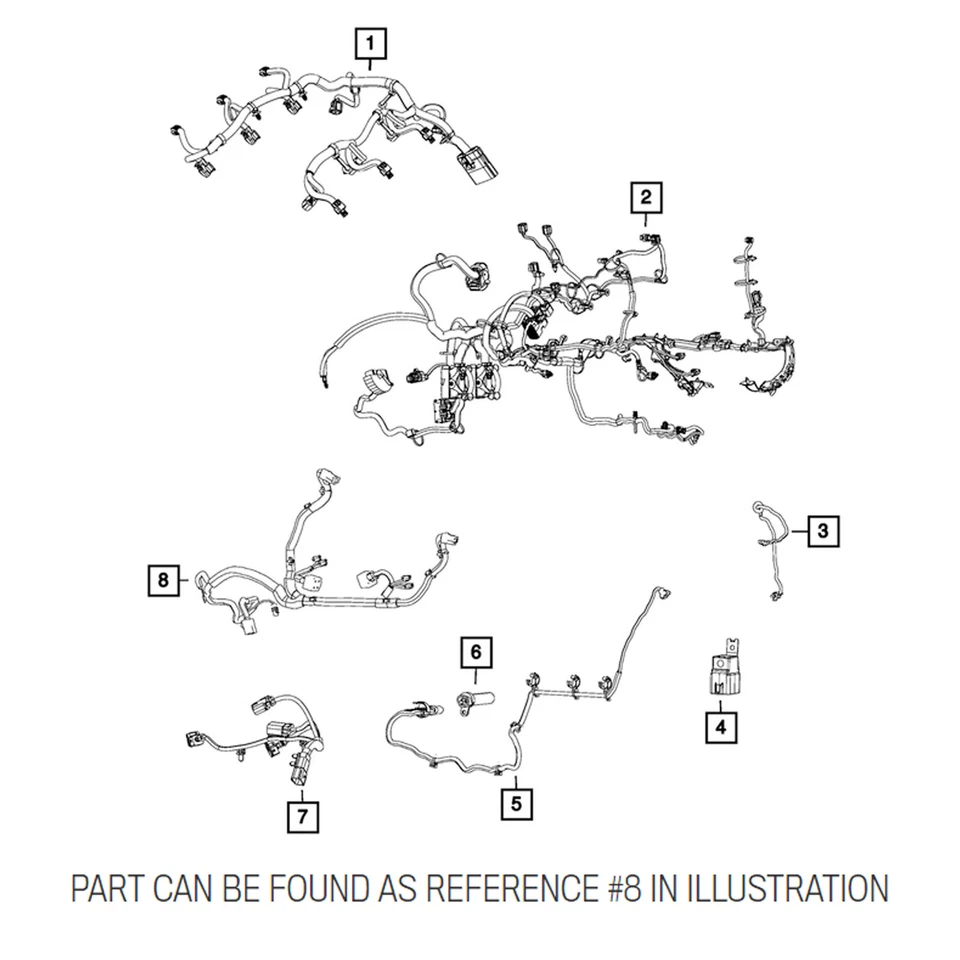 1

2

3

8

6

4

7

5

PART CAN BE FOUND AS REFERENCE #8 IN ILLUSTRATION