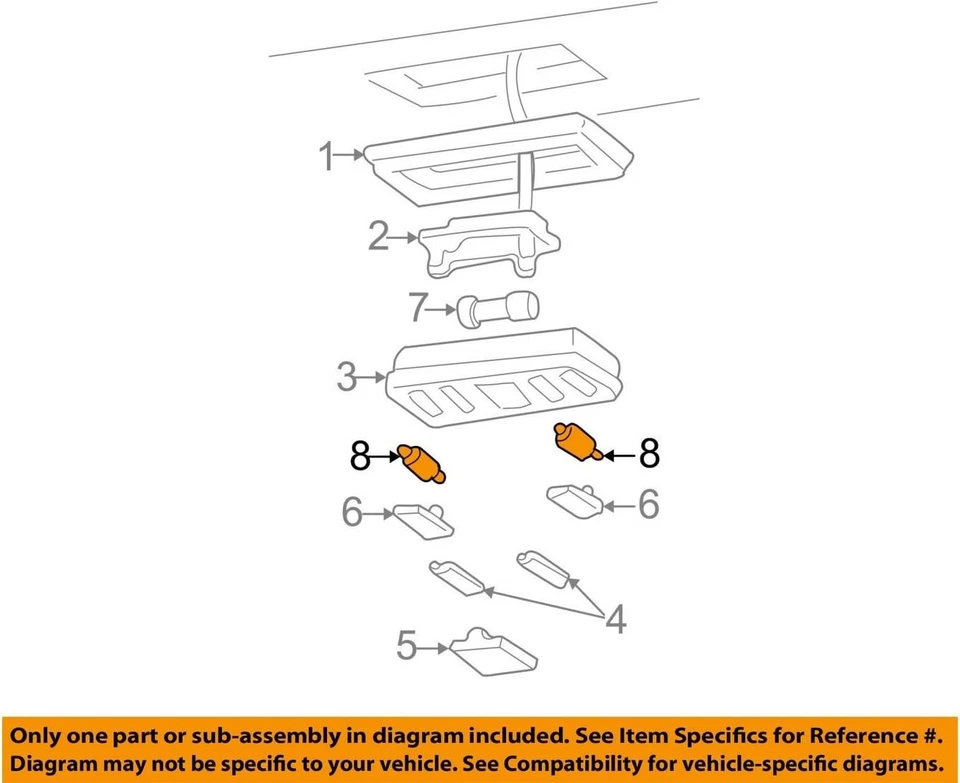 1
2
7
3
8
8
6
6
4
5

Only one part or sub-assembly in diagram included. See Item Specifics for Reference #.
Diagram may not be specific to your vehicle. See Compatibility for vehicle-specific diagrams.