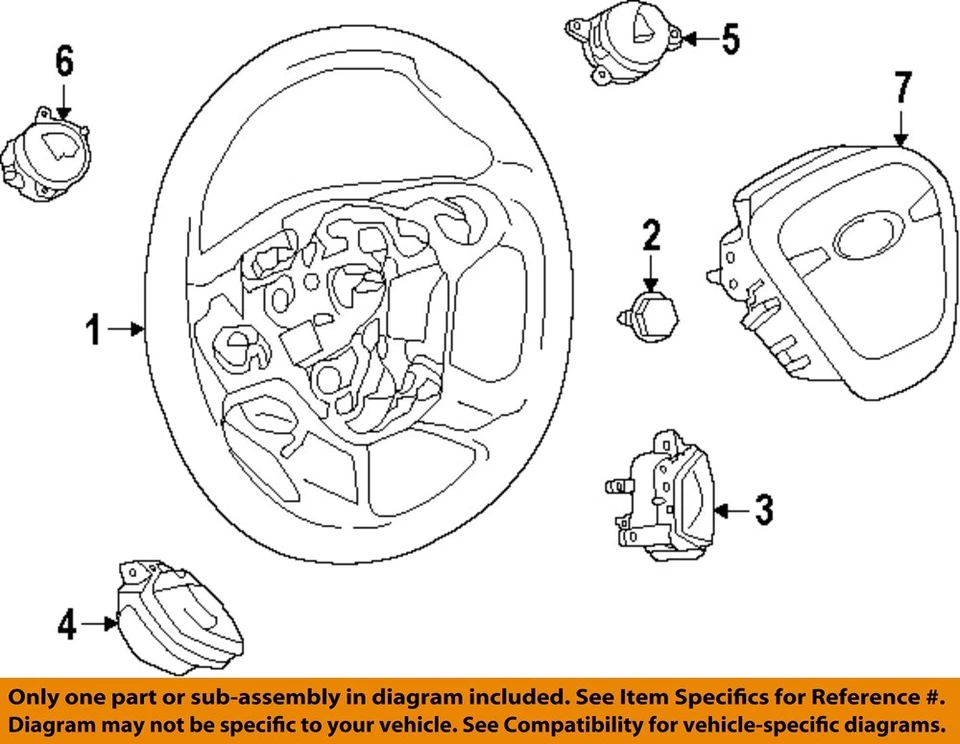 6

5

7

2

1

3

4

Only one part or sub-assembly in diagram included. See Item Specifics for Reference #.
Diagram may not be specific to your vehicle. See Compatibility for vehicle-specific diagrams.