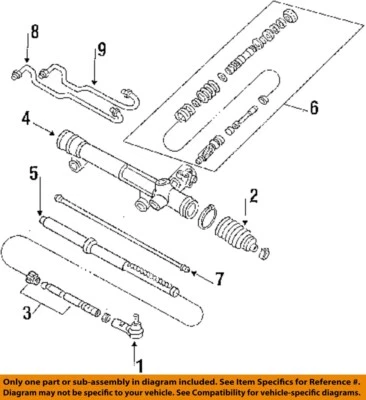 8
9
6
4
5
2
7
3
1
Only one part or sub-assembly in diagram included. See Item Specifics for Reference #.
Diagram may not be specific to your vehicle. See Compatibility for vehicle-specific diagrams.