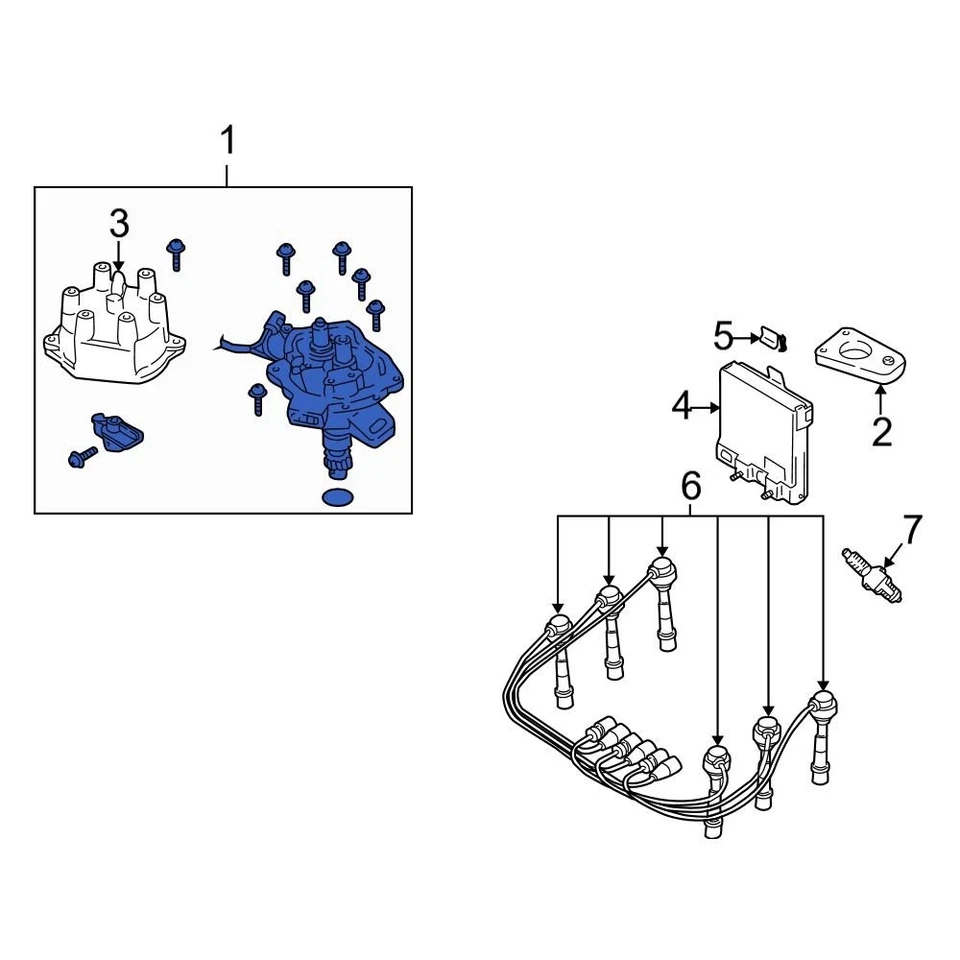 1
3
5
4
2
6
7