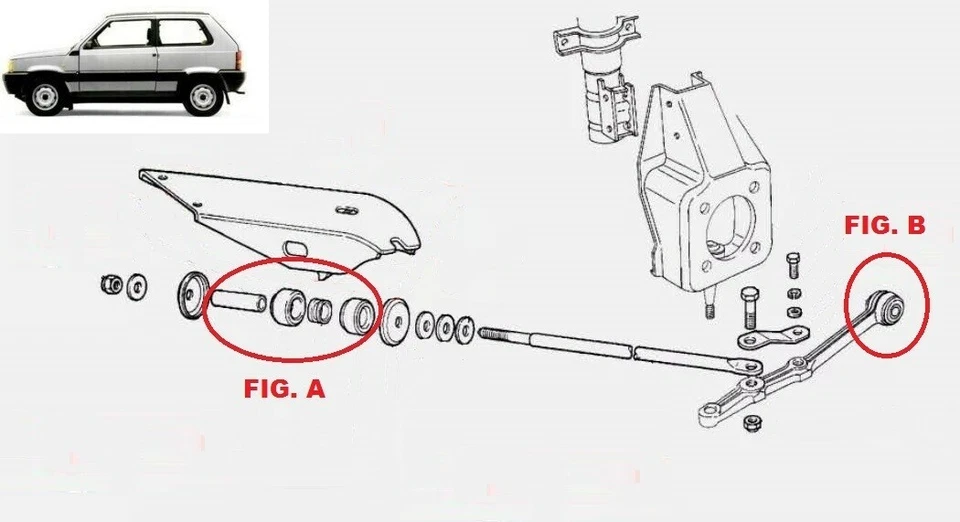 FIG. B

FIG. A