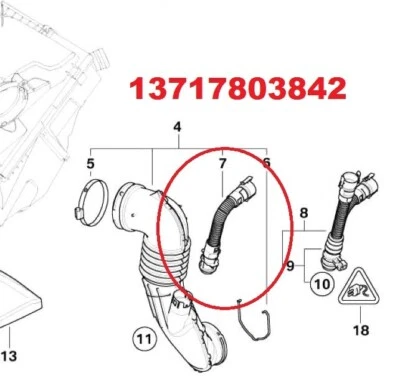 13717803842

4

5

7

6

8

9

10

11

13

18