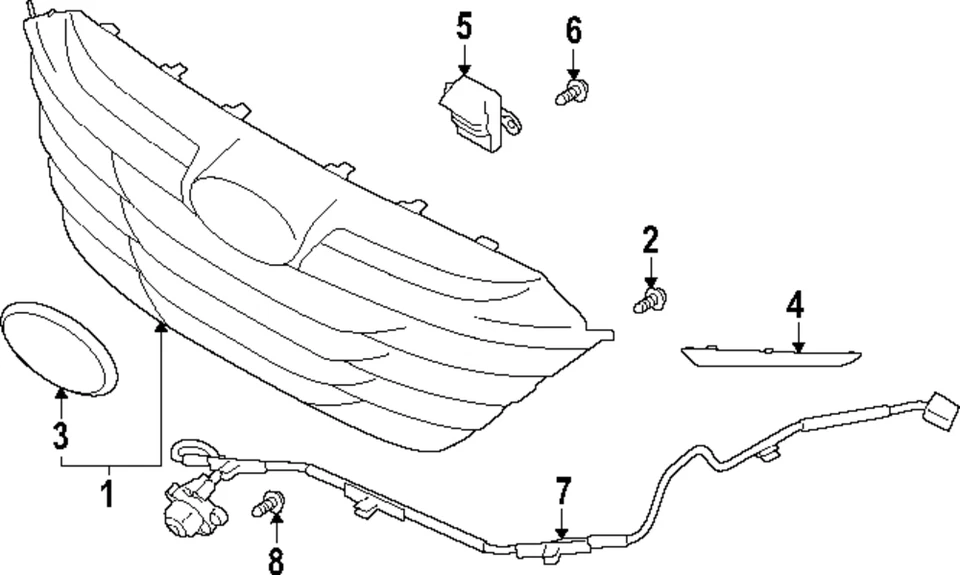 5
6
2
4
3
1
7
8