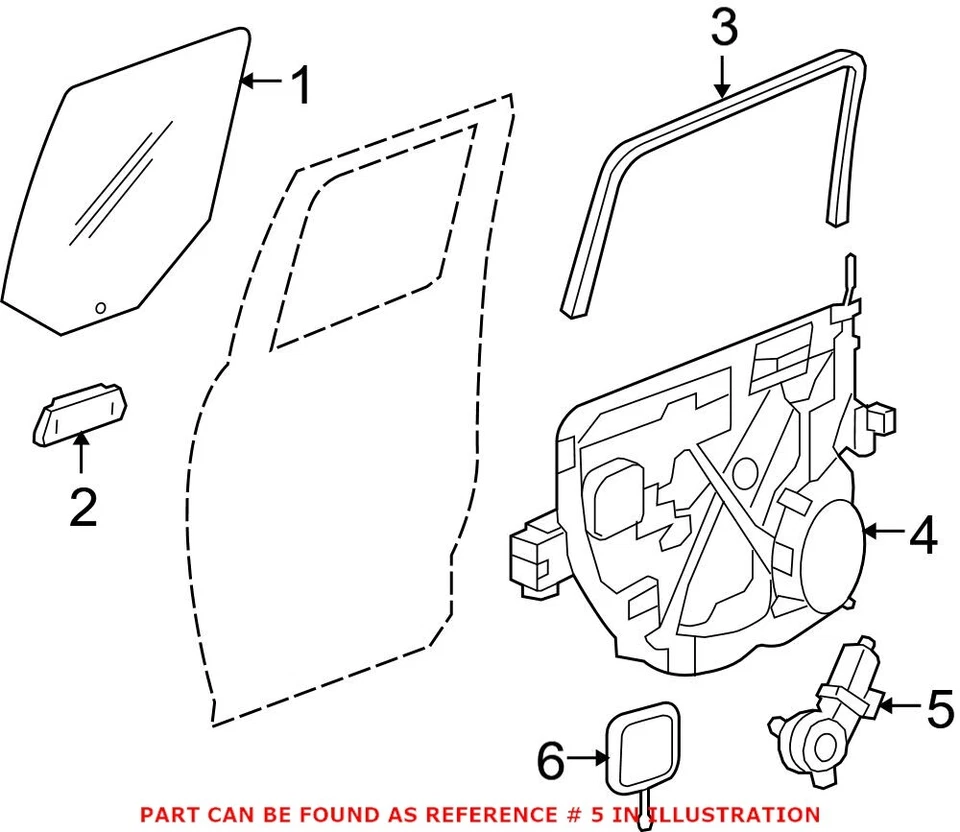 1

3

2

4

5

6

PART CAN BE FOUND AS REFERENCE # 5 IN ILLUSTRATION