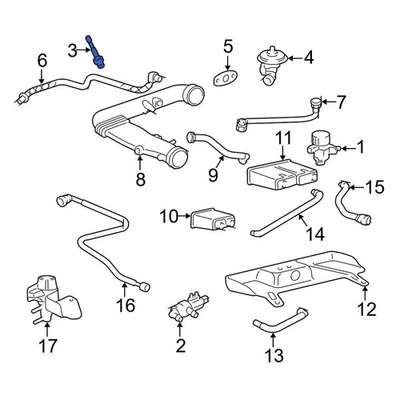 3
6
5
4
7
11
1
8
9
15
10
14
16
12
17
2
13