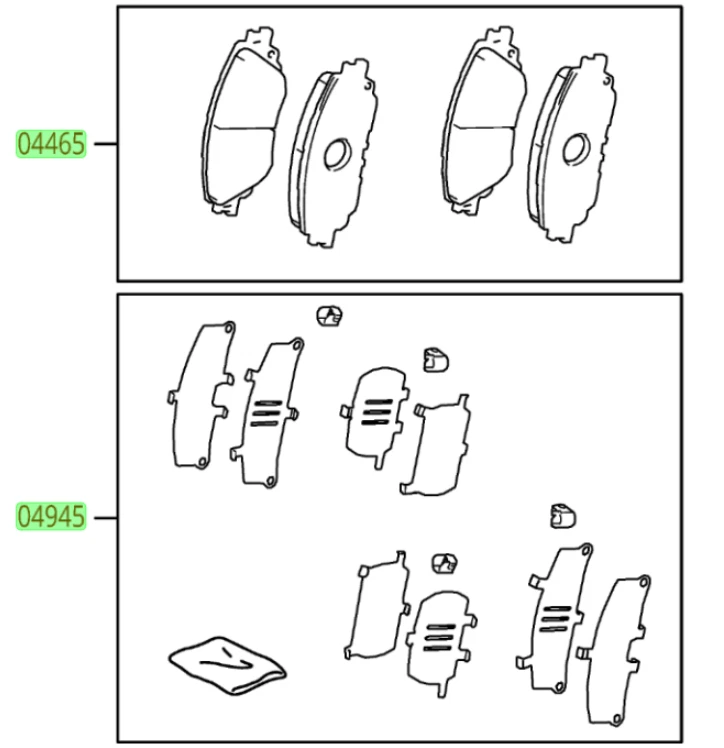 04465

04945