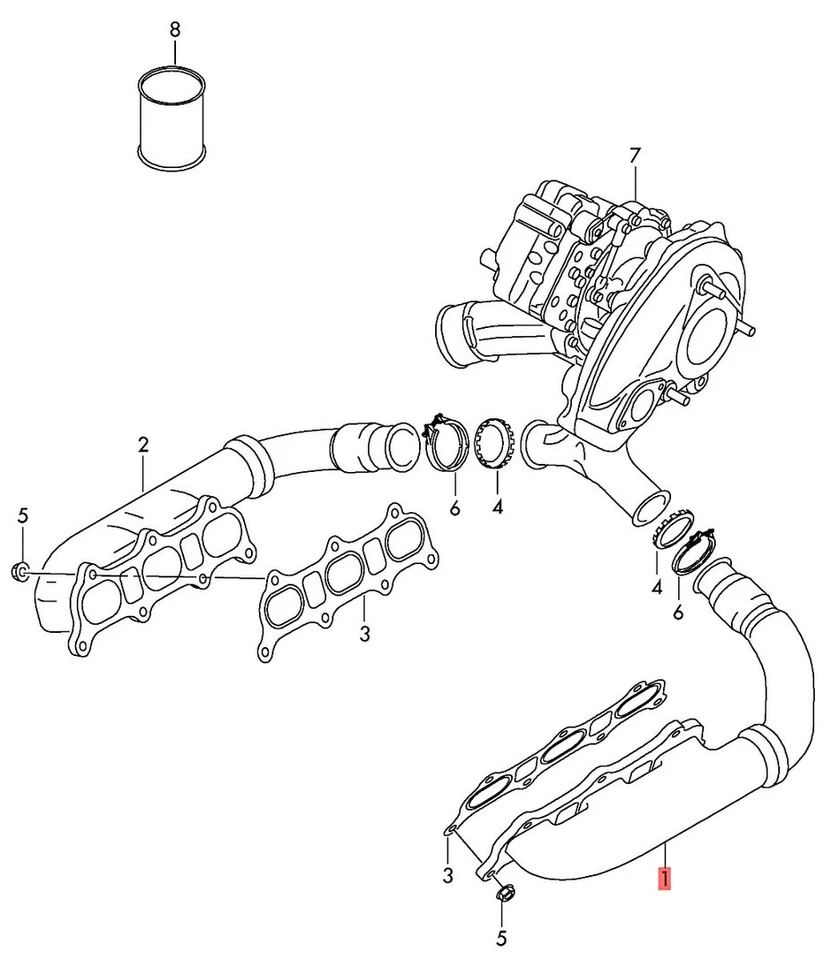 8
7
2
6
4
5
3
4
6
3
1
5