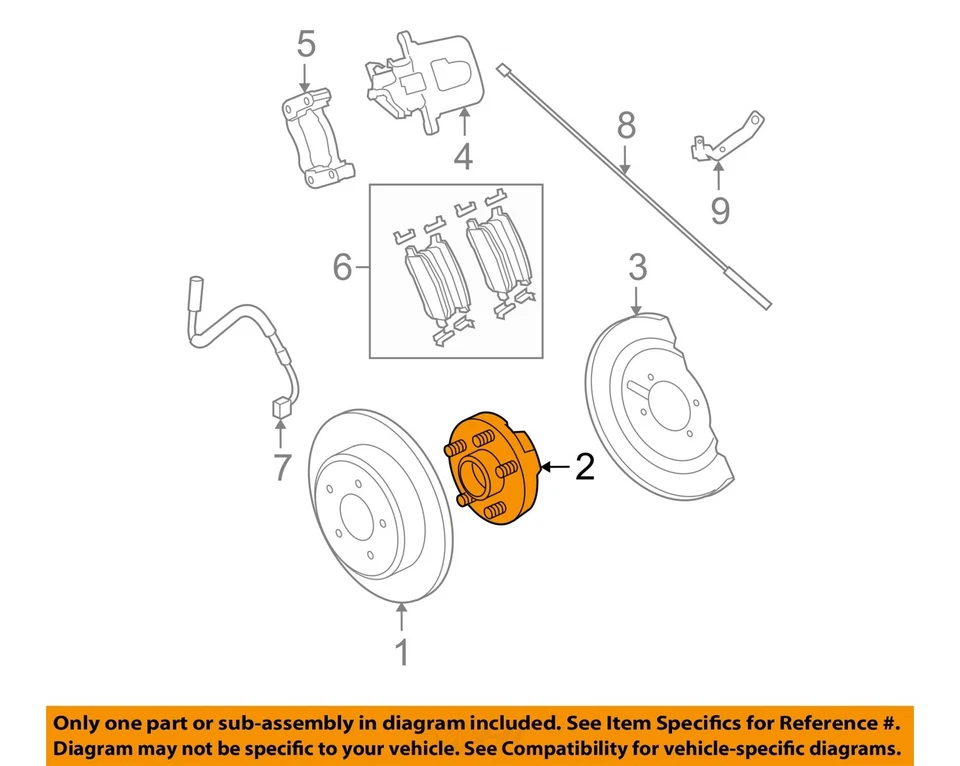 5
4
8
9
6
3
7
2
1

Only one part or sub-assembly in diagram included. See Item Specifics for Reference #.
Diagram may not be specific to your vehicle. See Compatibility for vehicle-specific diagrams.