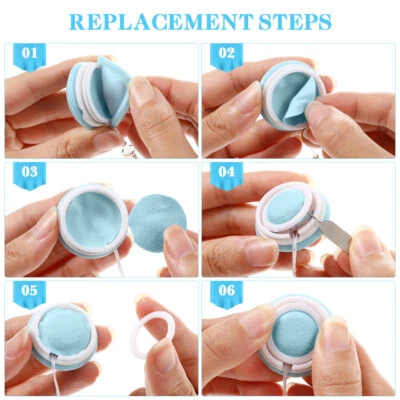 REPLACEMENT STEPS

01

02

03

04

05

06