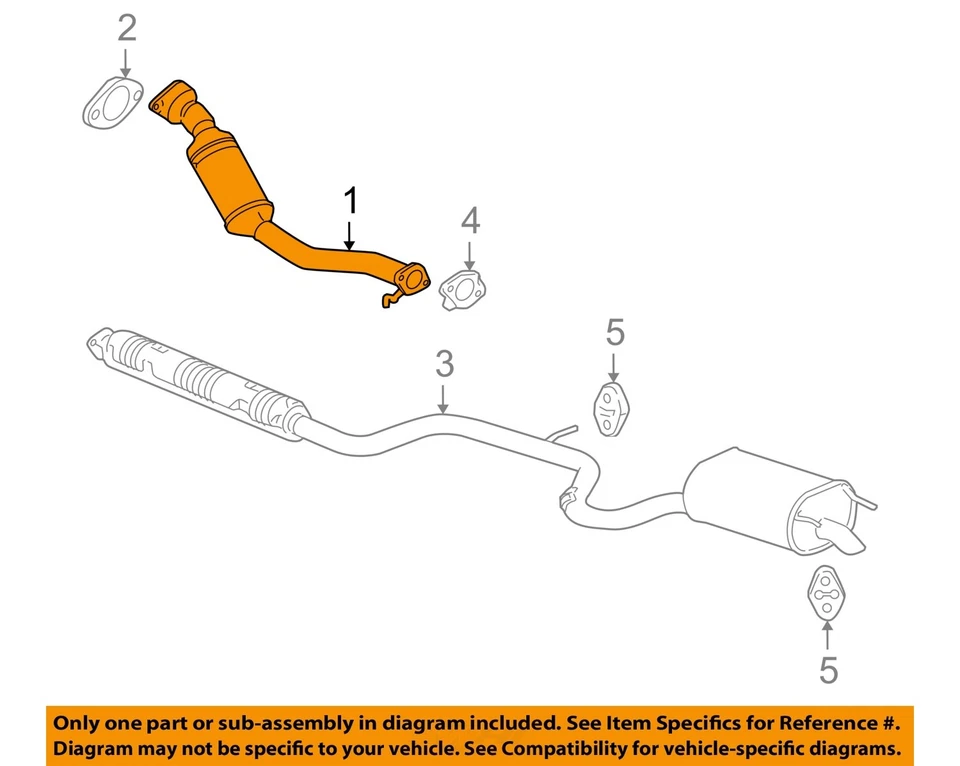 2

1

4

5

3

5

Only one part or sub-assembly in diagram included. See Item Specifics for Reference #. Diagram may not be specific to your vehicle. See Compatibility for vehicle-specific diagrams.