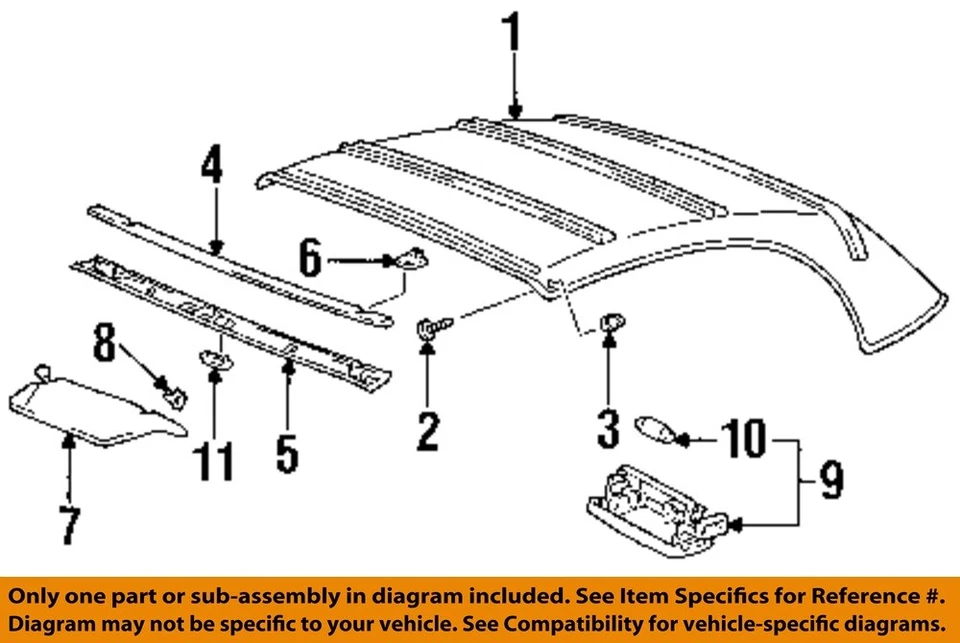 1
4
6
8
2
3
10
9
11
5
7

Only one part or sub-assembly in diagram included. See Item Specifics for Reference #.
Diagram may not be specific to your vehicle. See Compatibility for vehicle-specific diagrams.