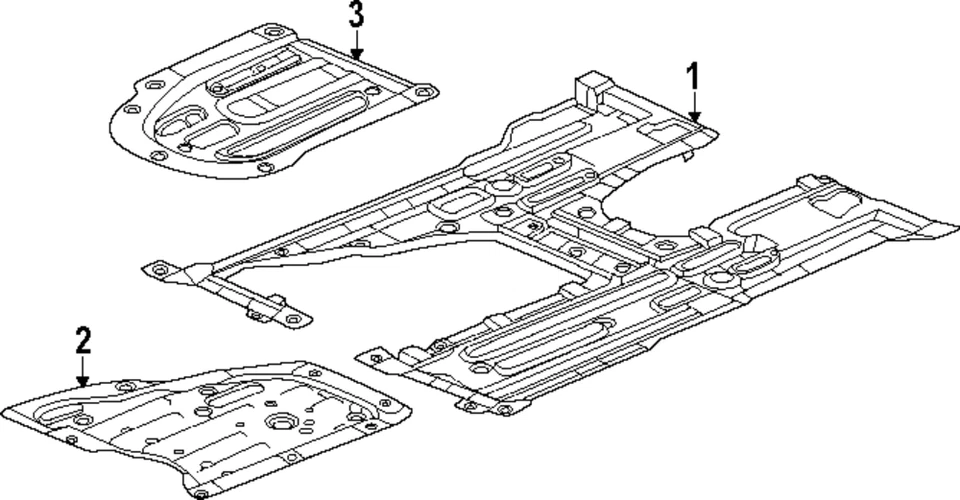 3
1
2