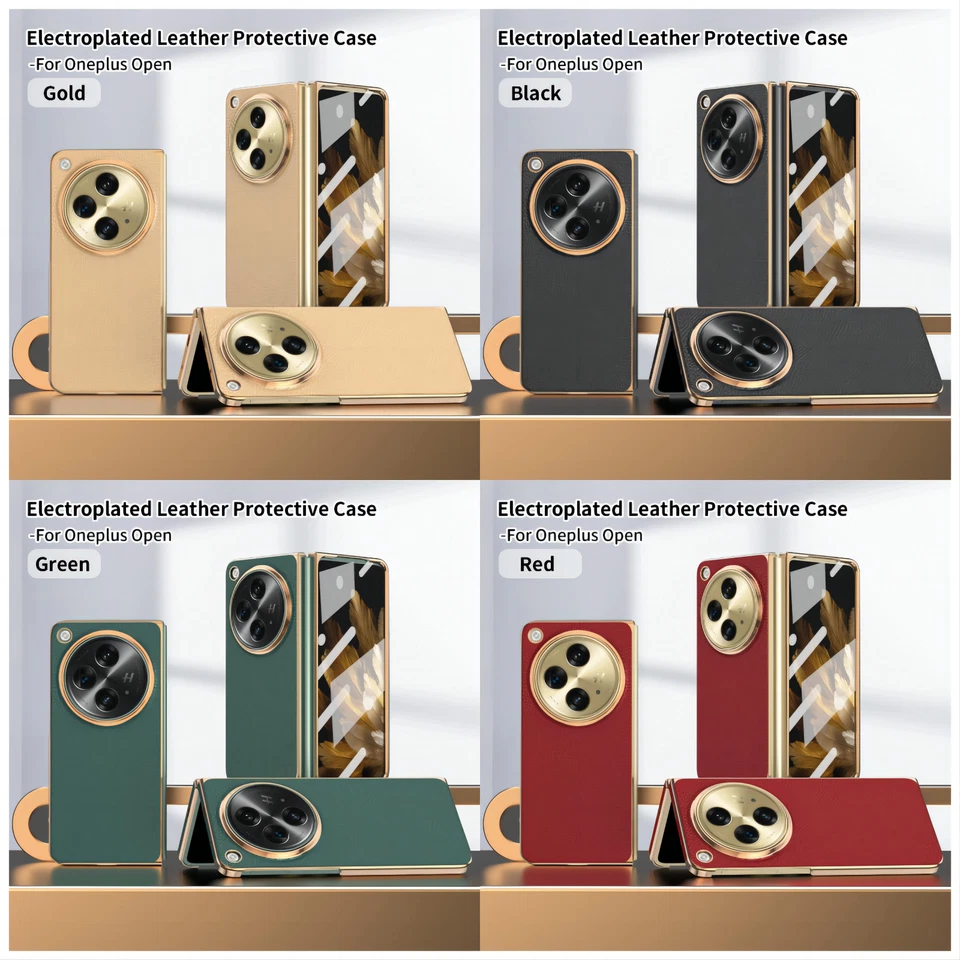 Electroplated Leather Protective Case
-For Oneplus Open
Gold

Electroplated Leather Protective Case
-For Oneplus Open
Black

Electroplated Leather Protective Case
-For Oneplus Open
Green

Electroplated Leather Protective Case
-For Oneplus Open
Red