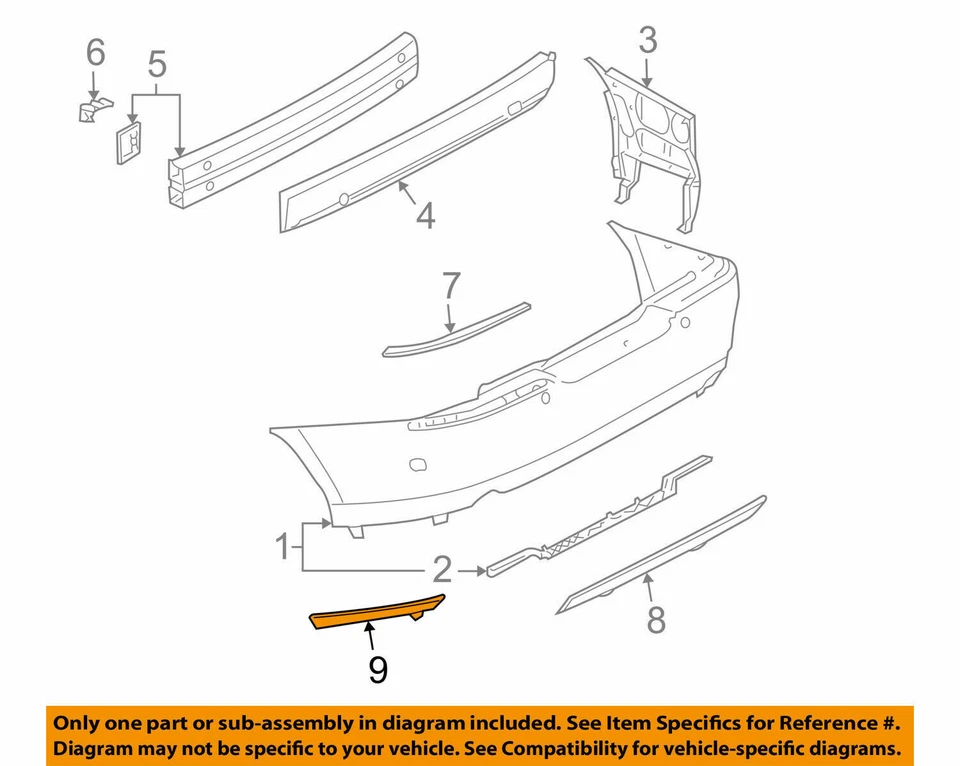 6
5
3
4
7
1
2
8
9

Only one part or sub-assembly in diagram included. See Item Specifics for Reference #.
Diagram may not be specific to your vehicle. See Compatibility for vehicle-specific diagrams.