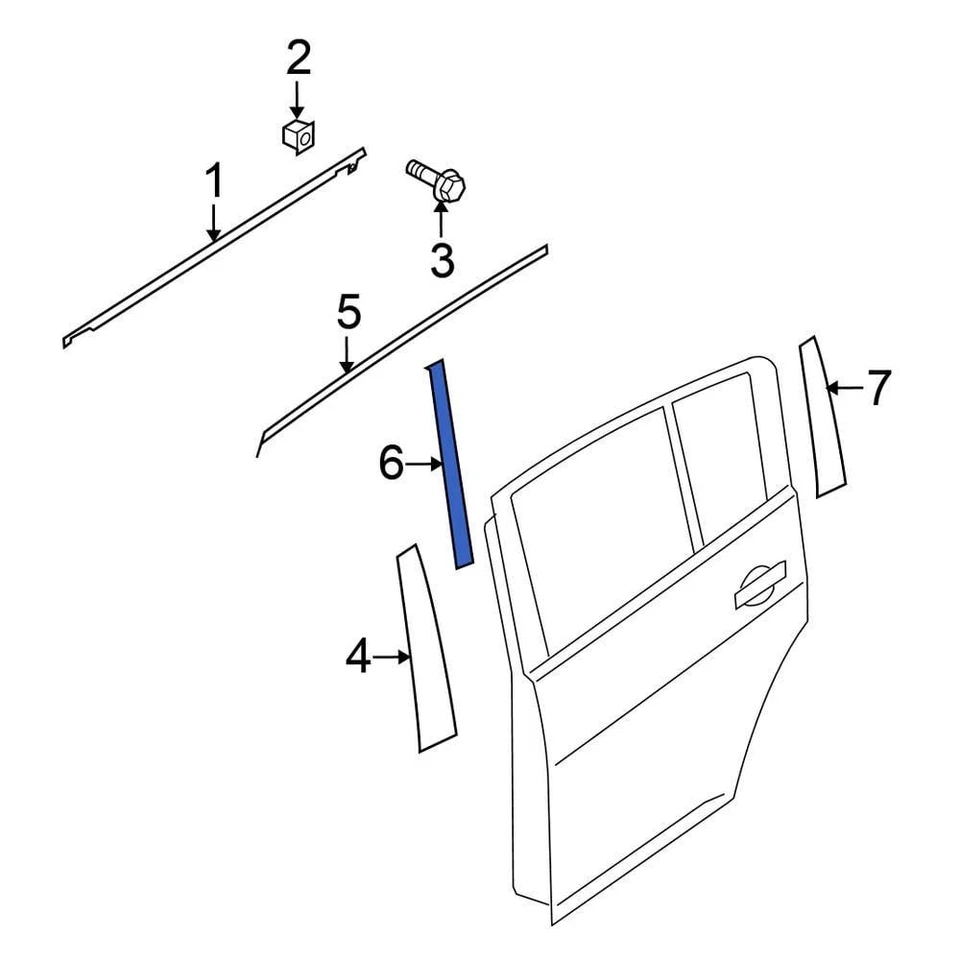 2
1
3
5
7
6
4