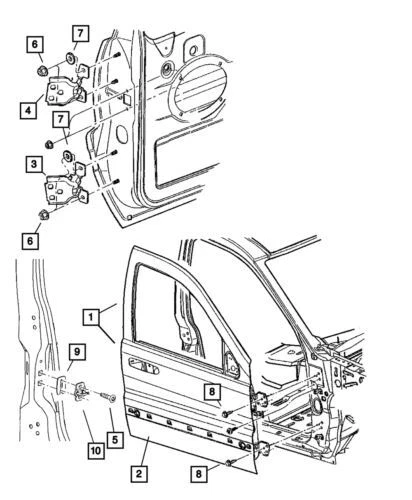 6
7
4
7
3
6
1
9
8
5
10
2
8