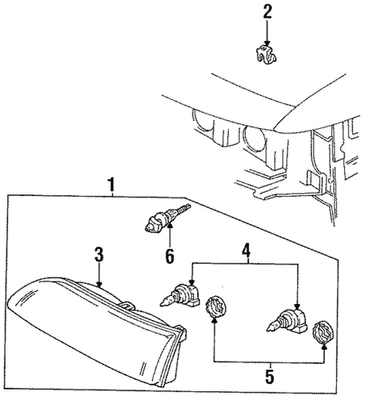 2
1
6
3
4
5