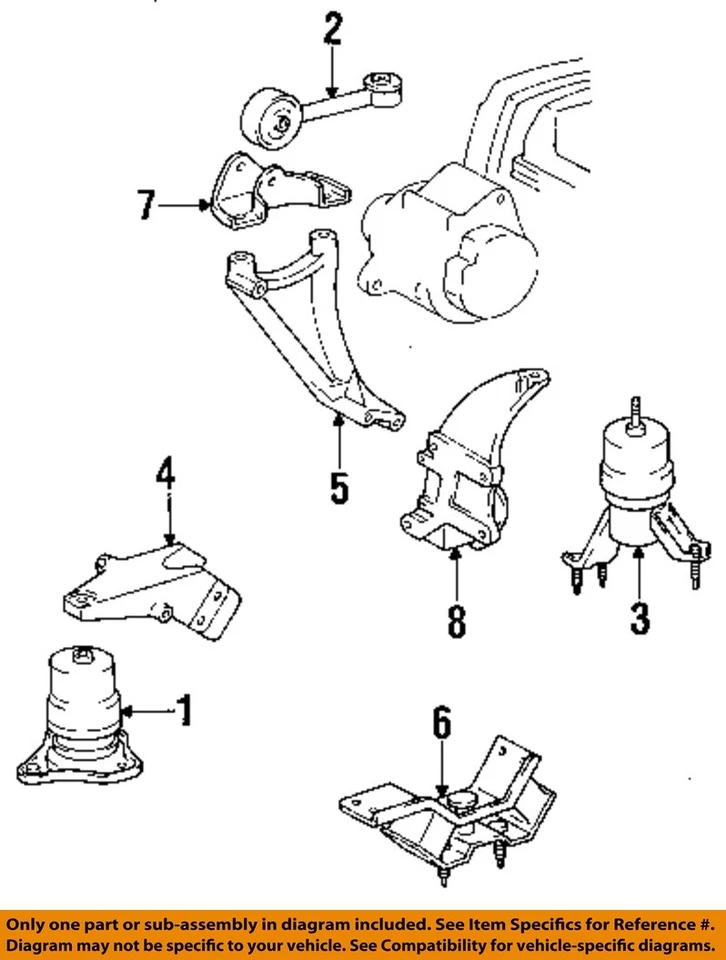 2

7

5

4

8

3

1

6

Only one part or sub-assembly in diagram included. See Item Specifics for Reference #. Diagram may not be specific to your vehicle. See Compatibility for vehicle-specific diagrams.