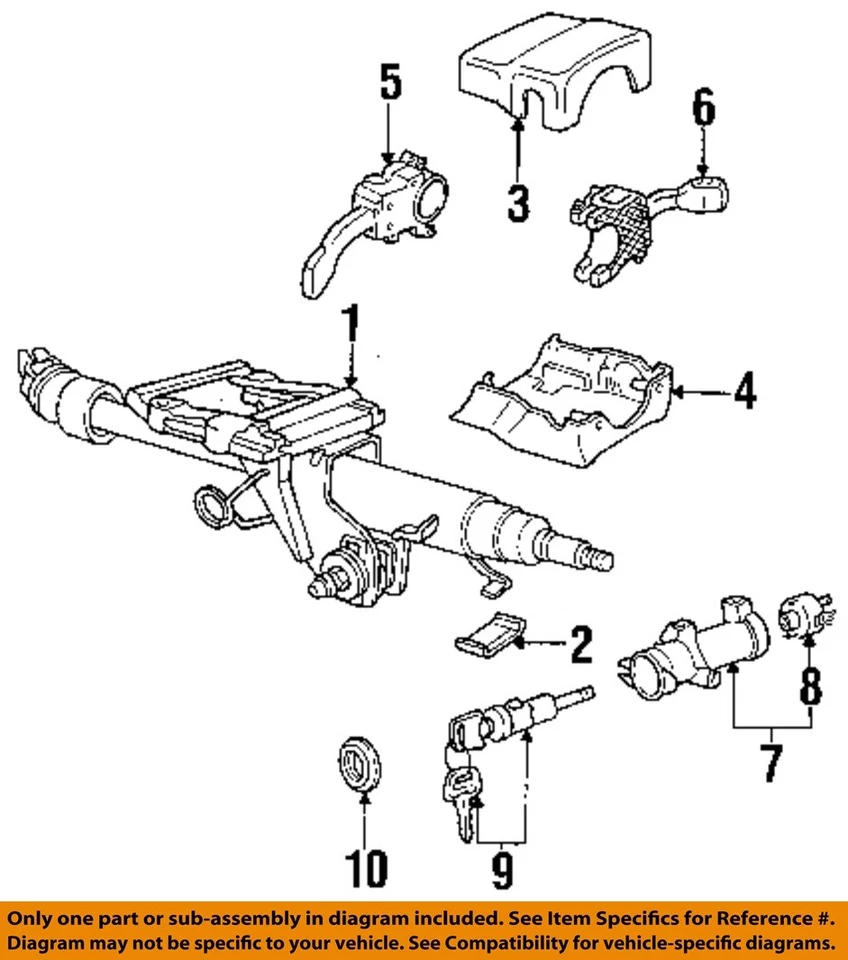 5
3
6
1
4
2
8
7
10
9

Only one part or sub-assembly in diagram included. See Item Specifics for Reference #. Diagram may not be specific to your vehicle. See Compatibility for vehicle-specific diagrams.