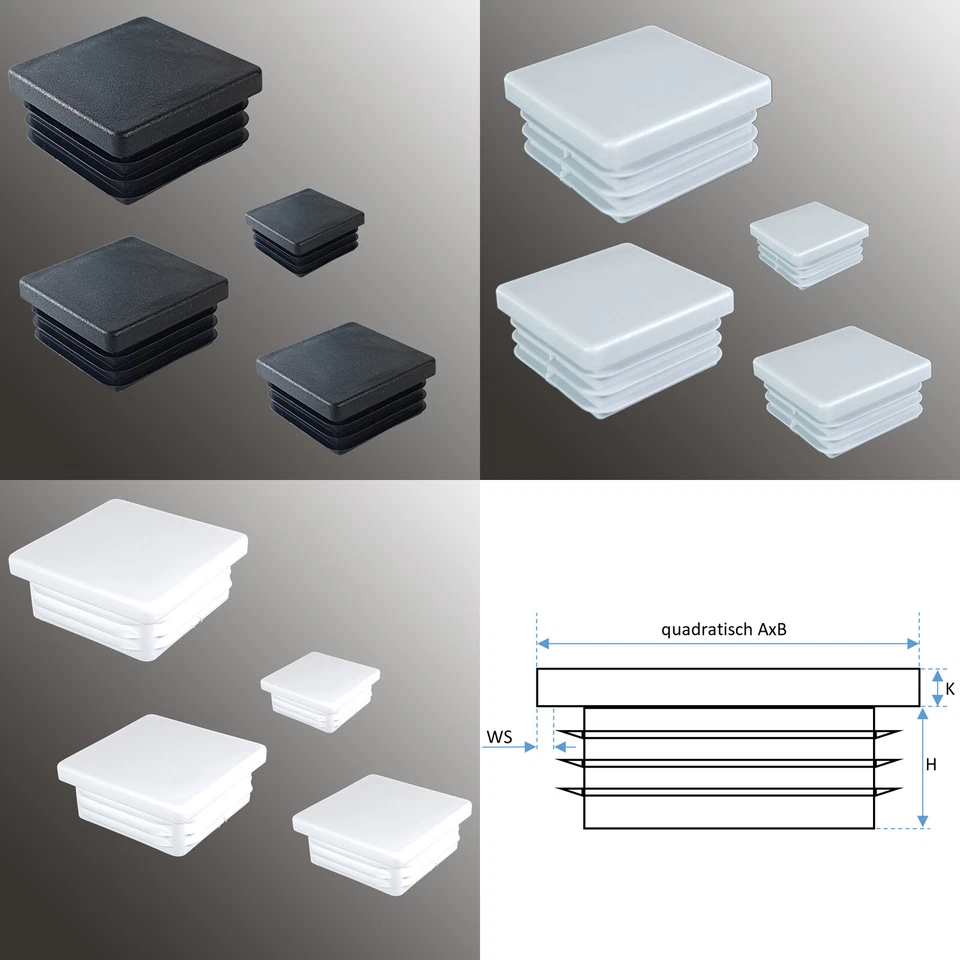 quadratisch AxB
K
WS
H