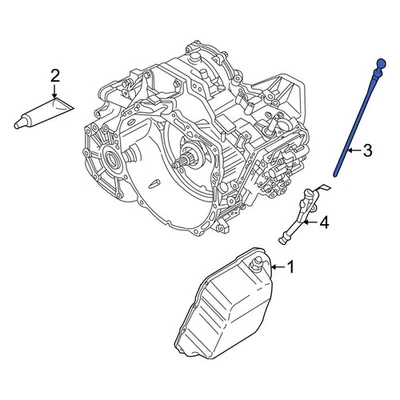 2
3
4
1