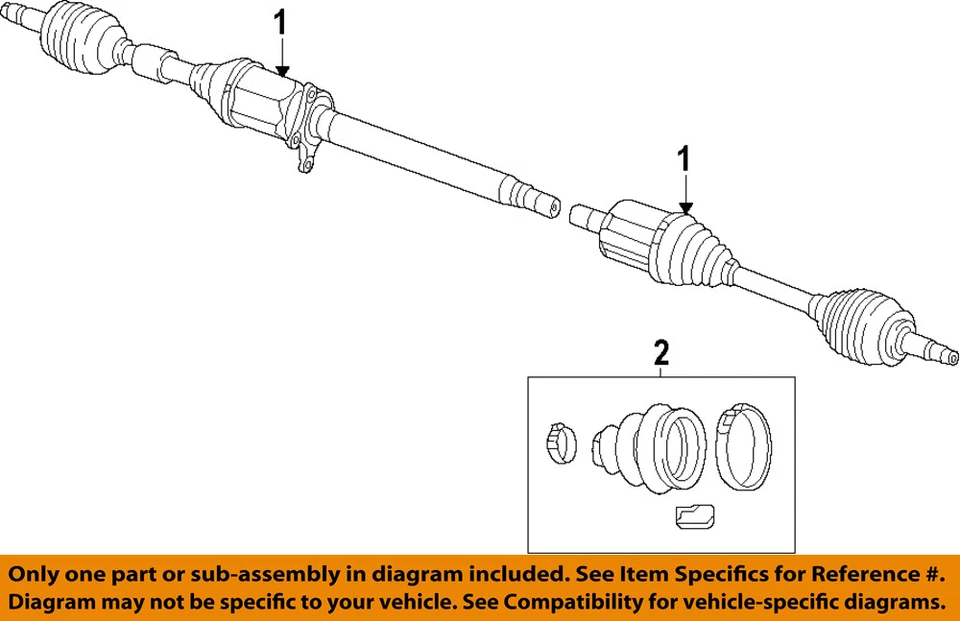 1

1

2

Only one part or sub-assembly in diagram included. See Item Specifics for Reference #.
Diagram may not be specific to your vehicle. See Compatibility for vehicle-specific diagrams.