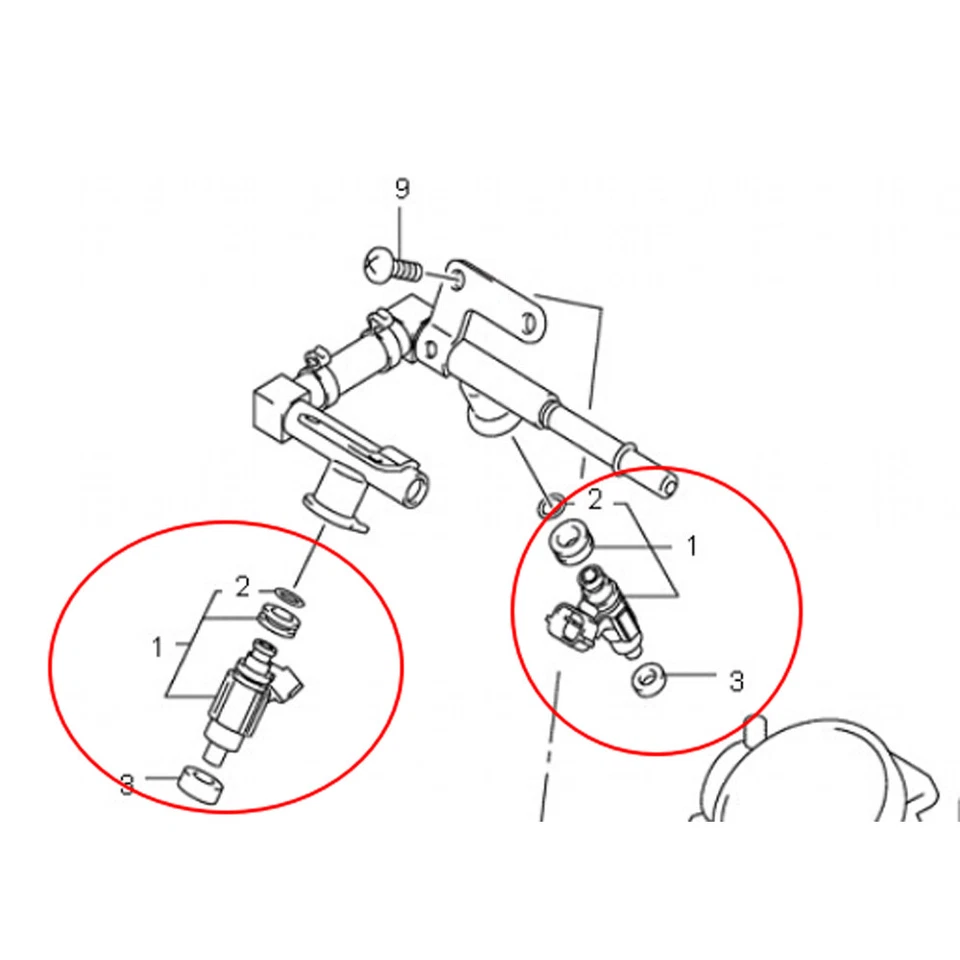 9
2
1
3
2
1
3