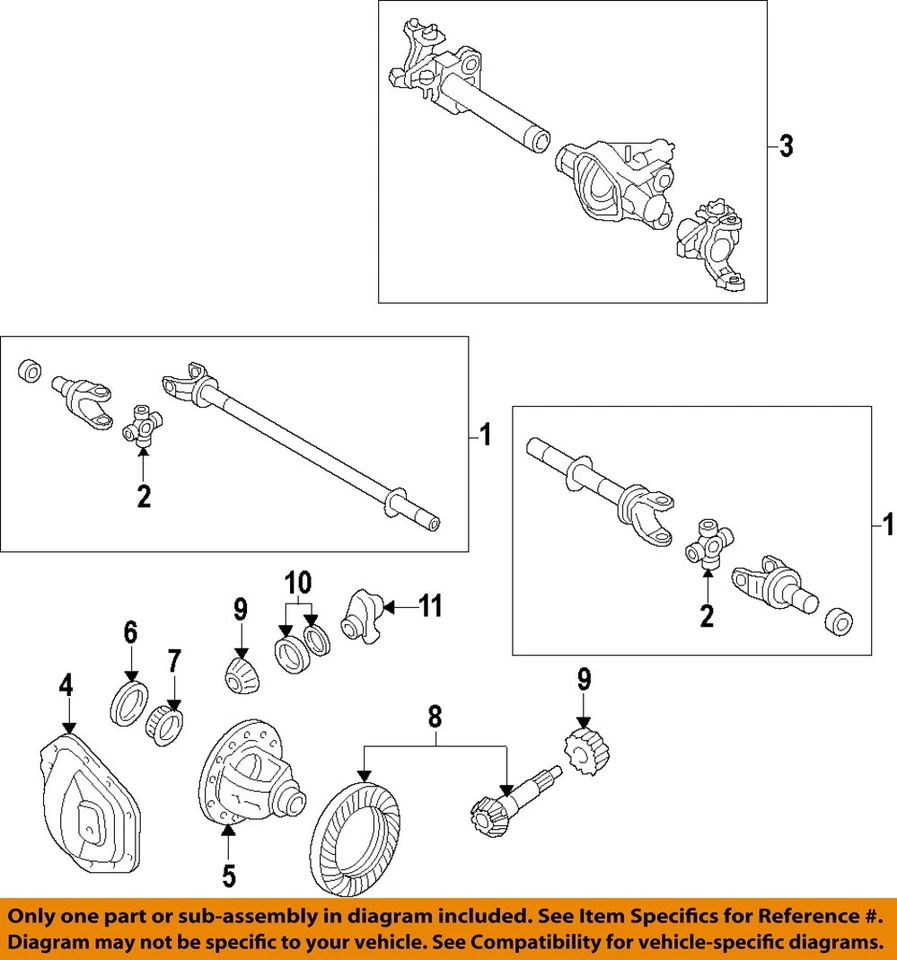 3

1

2

1

2

10

9

11

6

7

4

9

8

5

Only one part or sub-assembly in diagram included. See Item Specifics for Reference #.
Diagram may not be specific to your vehicle. See Compatibility for vehicle-specific diagrams.